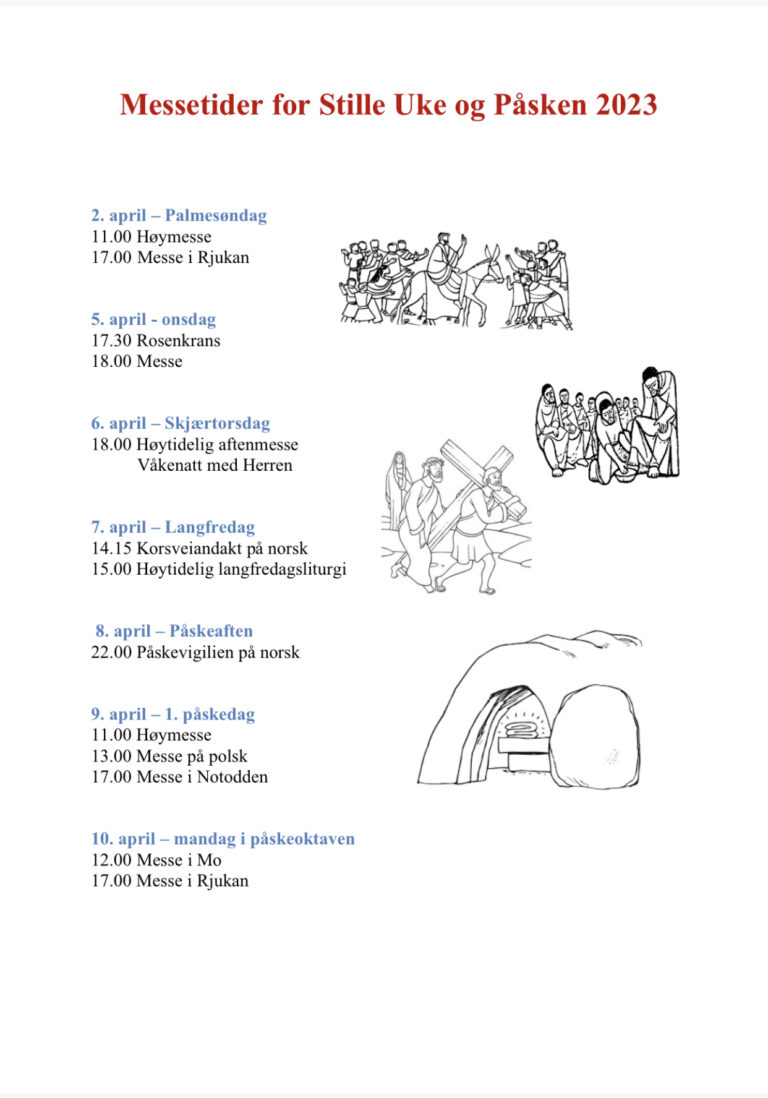 Messetider for Stille Uke og Påsken 2023

2. april – Palmesøndag
11.00 Høymesse
17.00 Messe i Rjukan

5. april - onsdag
17.30 Rosenkrans
18.00 Messe

6. april – Skjærtorsdag
18.00 Høytidelig aftenmesse
Våkenatt med Herren

7. april – Langfredag
14.15 Korsveiandakt på norsk
15.00 Høytidelig langfredagsliturgi

8. april – Påskeaften
22.00 Påskevigilien på norsk

9. april – 1. påskedag
11.00 Høymesse
13.00 Messe på polsk
17.00 Messe i Notodden

10. april – mandag i påskeoktaven
12.00 Messe i Mo
17.00 Messe i Rjukan